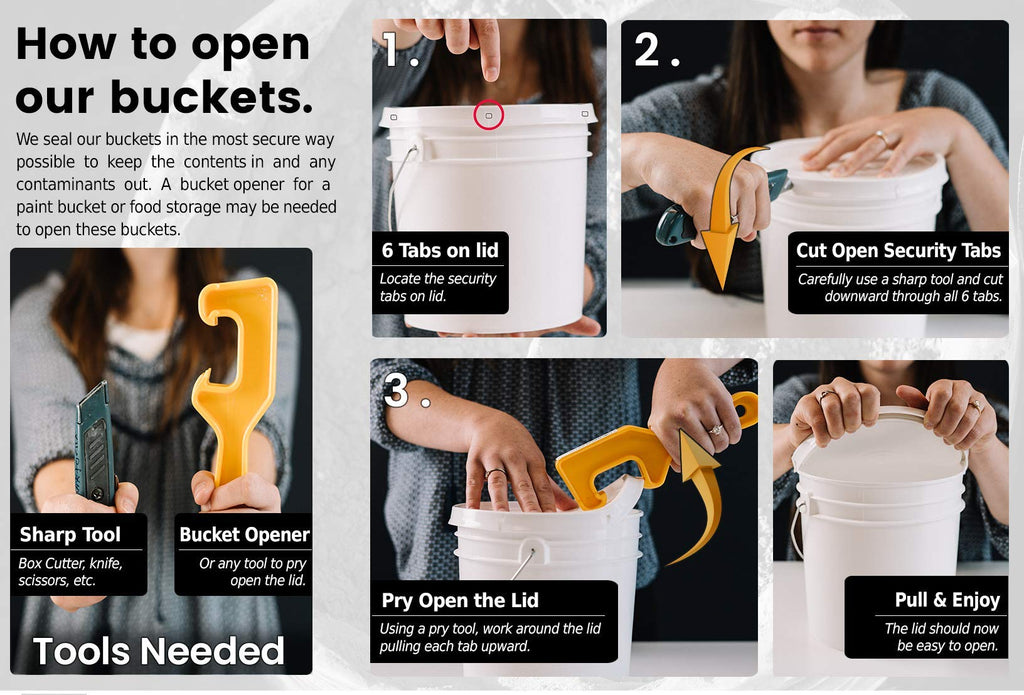 How to open our buckets.

We seal our buckets in the most secure way possible to keep the contents in and any contaminants out. A bucket opener for a paint bucket or food storage may be needed to open these buckets.

Sharp Tool
Box Cutter, knife, scissors, etc.

Bucket Opener
Or any tool to pry open the lid.

Tools Needed

1.

6 Tabs on lid
Locate the security tabs on lid.

2.

Cut Open Security Tabs
Carefully use a sharp tool and cut downward through all 6 tabs.

3.

Pry Open the Lid
Using a pry tool, work around the lid pulling each tab upward.

Pull & Enjoy
The lid should now be easy to open.