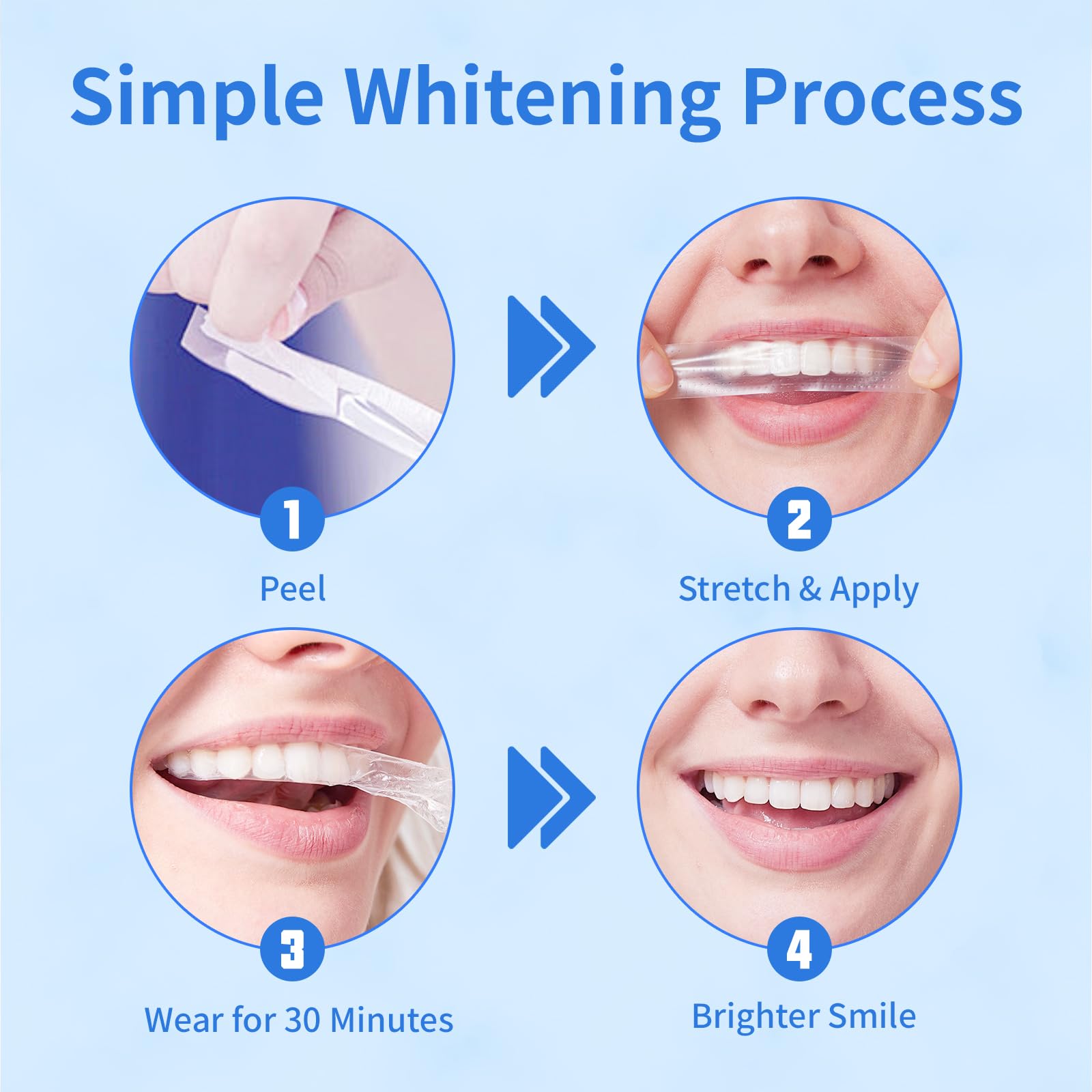 Simple Whitening Process

1

Peel

2

Stretch & Apply

3

Wear for 30 Minutes

4

Brighter Smile