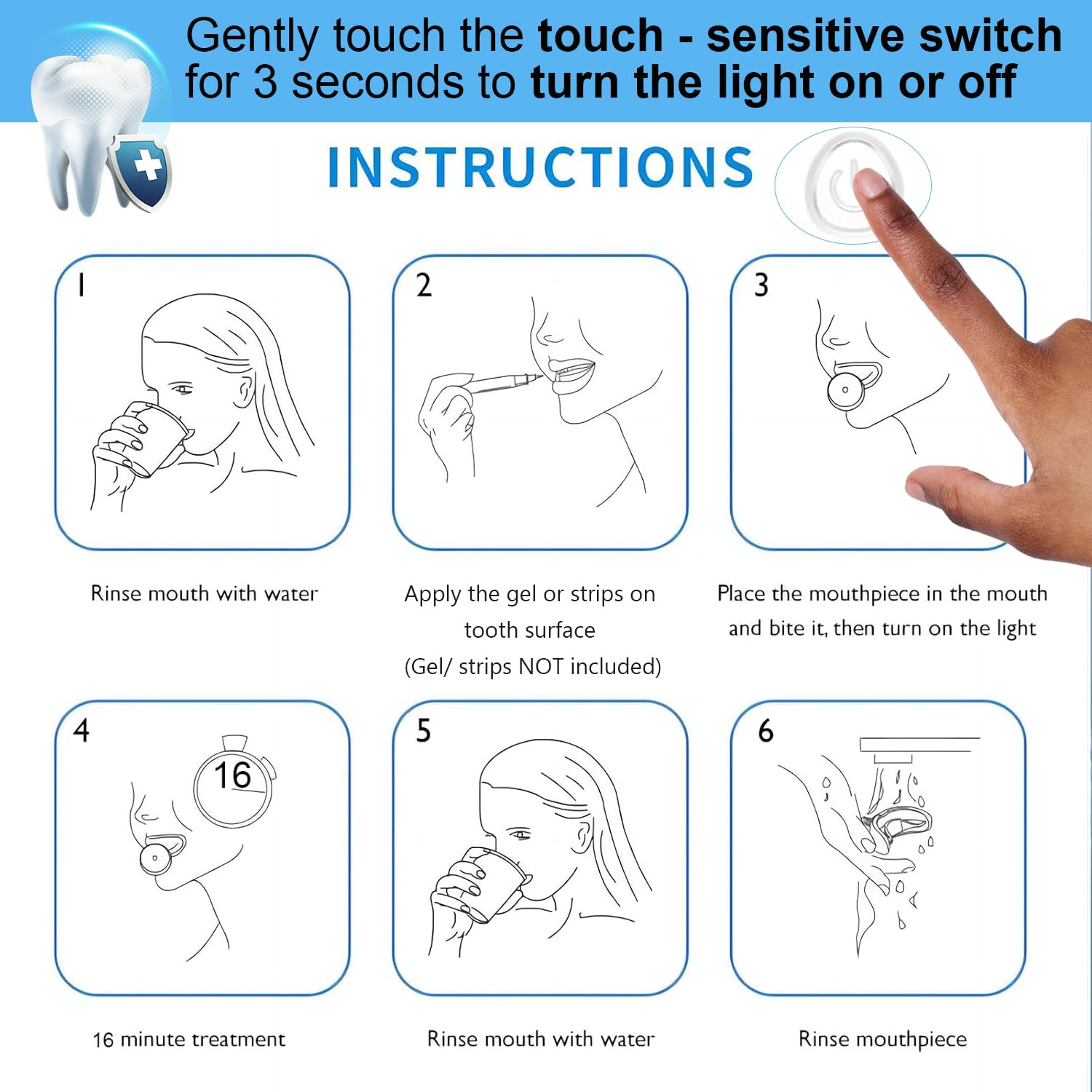 Gently touch the touch - sensitive switch for 3 seconds to turn the light on or off

INSTRUCTIONS

1

Rinse mouth with water

2

Apply the gel or strips on tooth surface (Gel/ strips NOT included)

3

Place the mouthpiece in the mouth and bite it, then turn on the light

4

16

16 minute treatment

5

Rinse mouth with water

6

Rinse mouthpiece