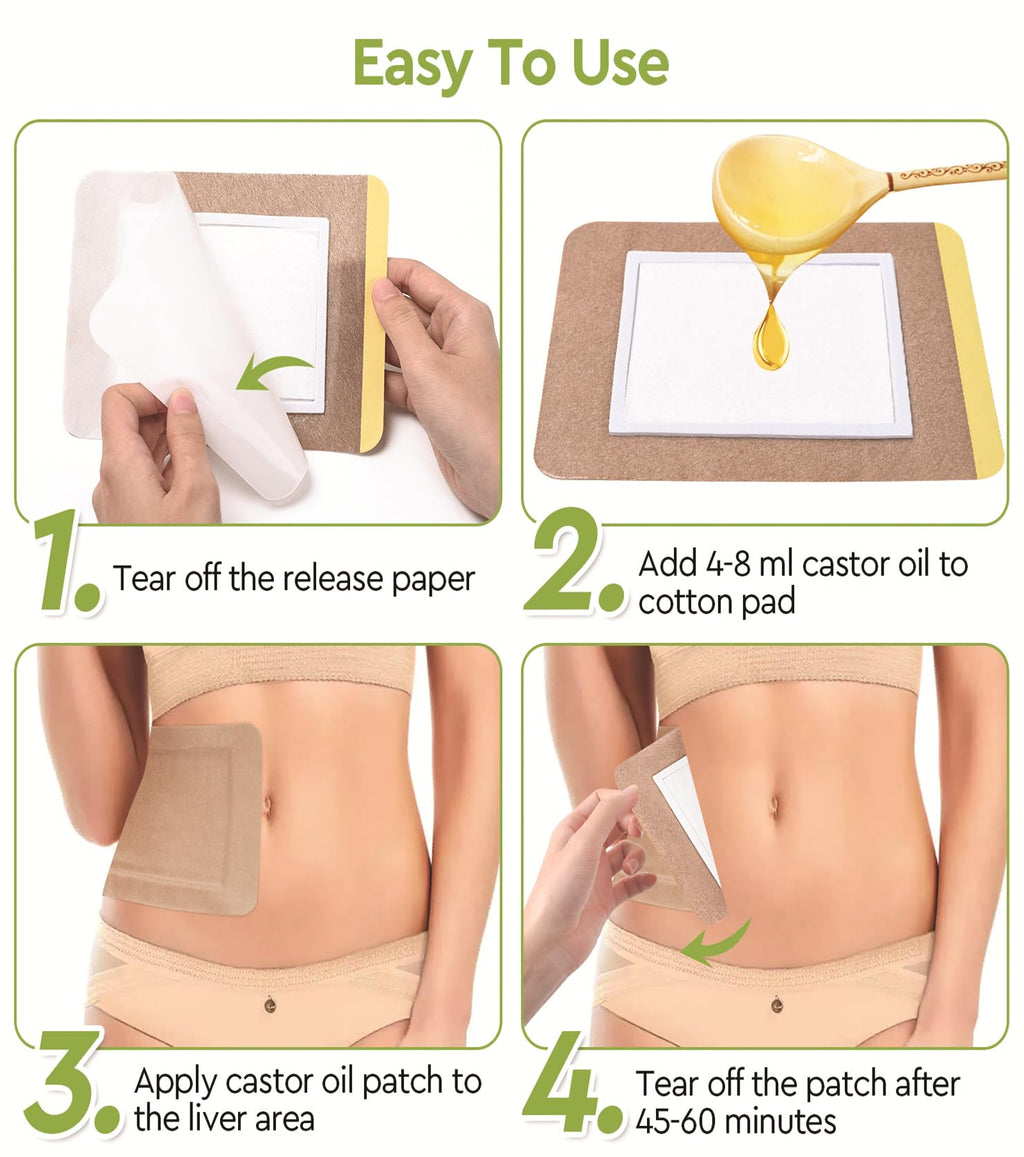 Easy To Use

1. Tear off the release paper

2. Add 4-8 ml castor oil to cotton pad

3. Apply castor oil patch to the liver area

4. Tear off the patch after 45-60 minutes