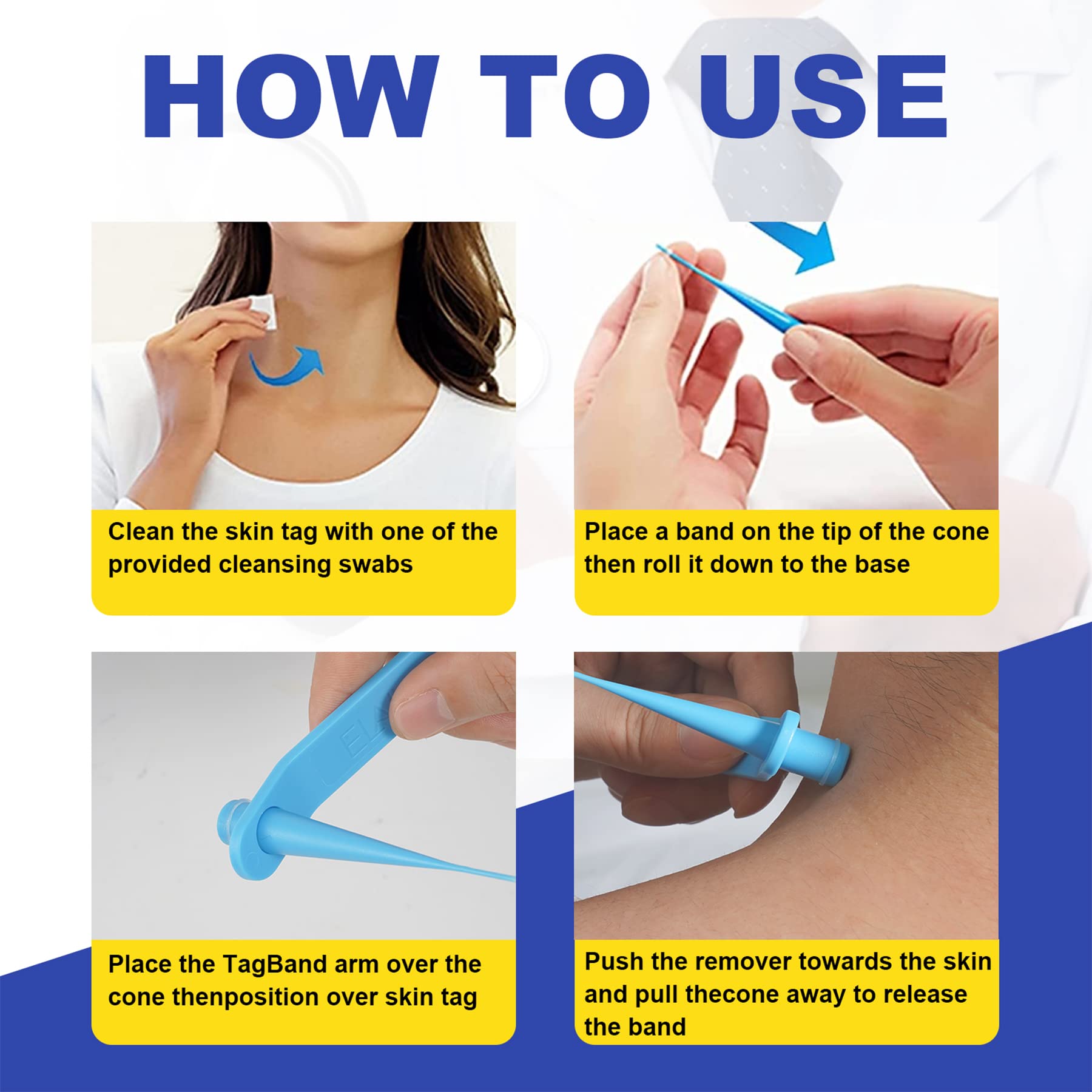 HOW TO USE

Clean the skin tag with one of the provided cleansing swabs

Place a band on the tip of the cone then roll it down to the base

Place the TagBand arm over the cone thenposition over skin tag

Push the remover towards the skin and pull thecone away to release the band