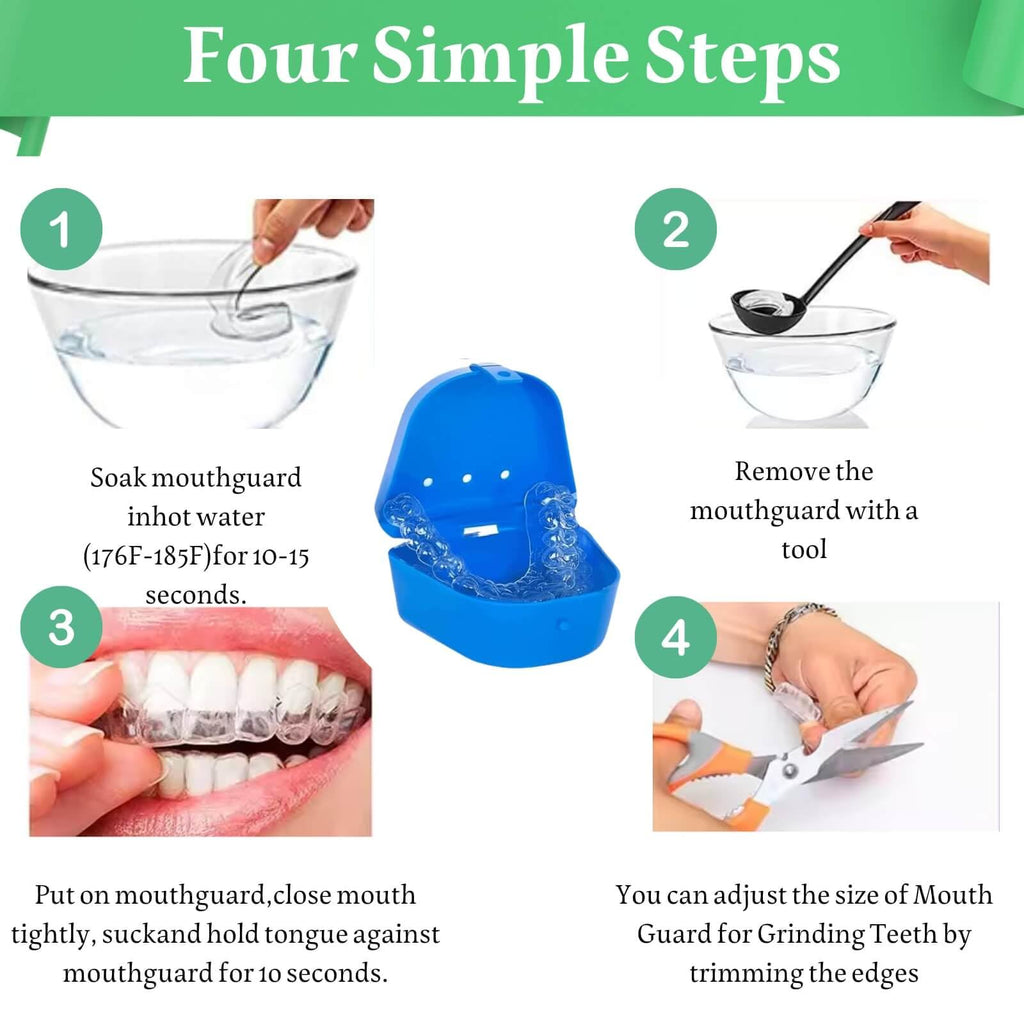 Four Simple Steps

1

Soak mouthguard inhot water (176F-185F)for 10-15 seconds.

2

Remove the mouthguard with a tool

3

Put on mouthguard,close mouth tightly, suckand hold tongue against mouthguard for 10 seconds.

4

You can adjust the size of Mouth Guard for Grinding Teeth by trimming the edges