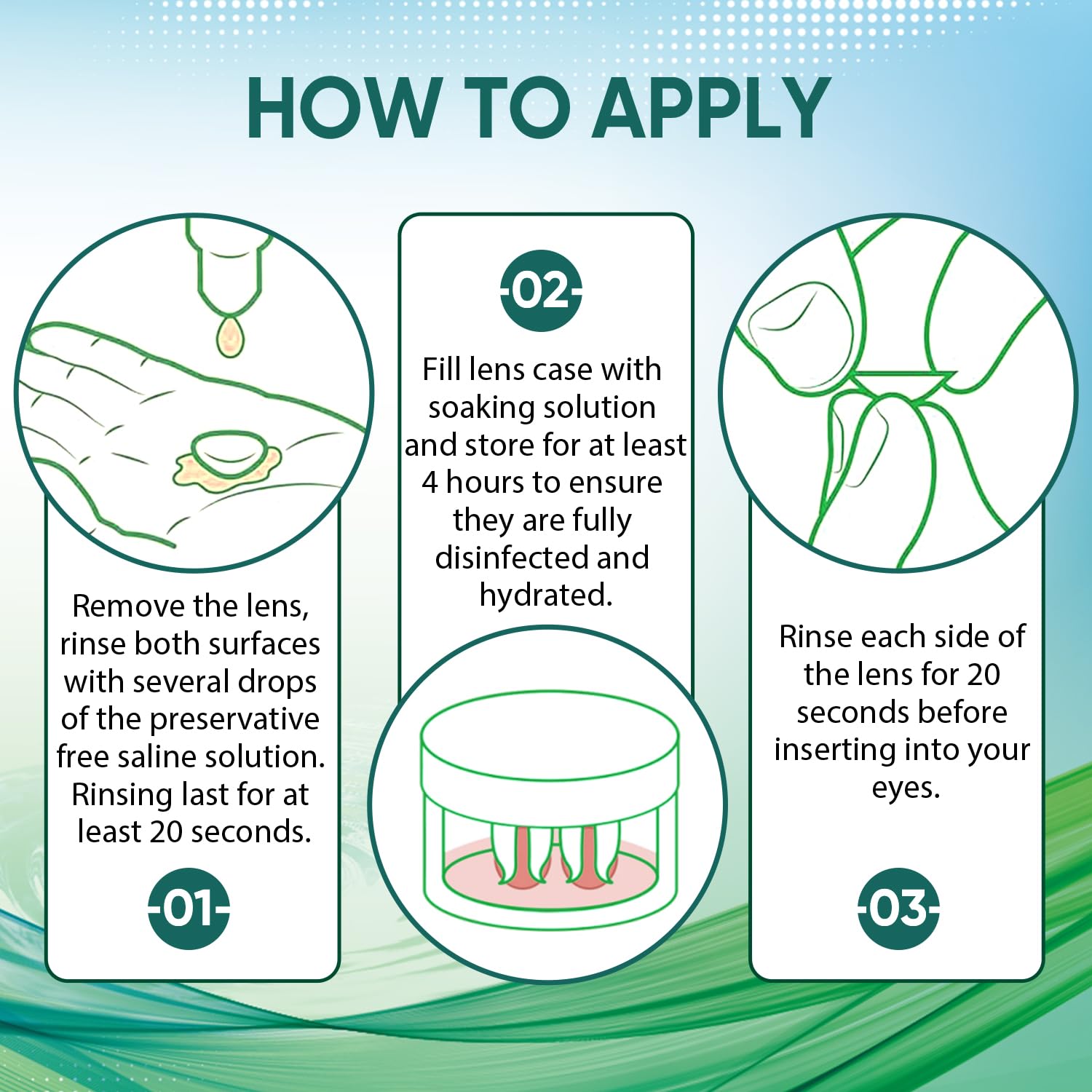 HOW TO APPLY

Remove the lens, rinse both surfaces with several drops of the preservative free saline solution. Rinsing last for at least 20 seconds.

01

02

Fill lens case with soaking solution and store for at least 4 hours to ensure they are fully disinfected and hydrated.

Rinse each side of the lens for 20 seconds before inserting into your eyes.

03