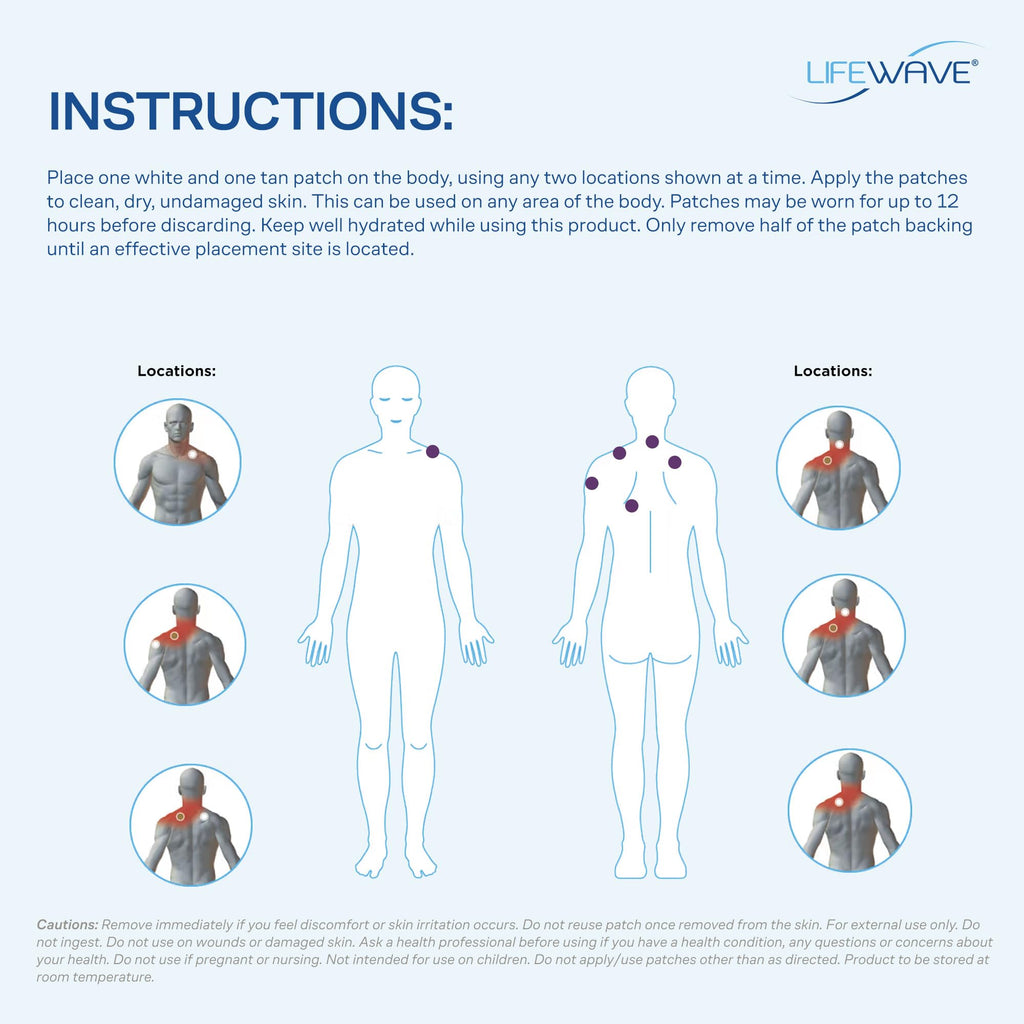 LIFEWAVE®

INSTRUCTIONS:

Place one white and one tan patch on the body, using any two locations shown at a time. Apply the patches to clean, dry, undamaged skin. This can be used on any area of the body. Patches may be worn for up to 12 hours before discarding. Keep well hydrated while using this product. Only remove half of the patch backing until an effective placement site is located.

Locations:

Locations:

Cautions: Remove immediately if you feel discomfort or skin irritation occurs. Do not reuse patch once removed from the skin. For external use only. Do not ingest. Do not use on wounds or damaged skin. Ask a health professional before using if you have a health condition, any questions or concerns about your health. Do not use if pregnant or nursing. Not intended for use on children. Do not apply/use patches other than as directed. Product to be stored at room temperature.