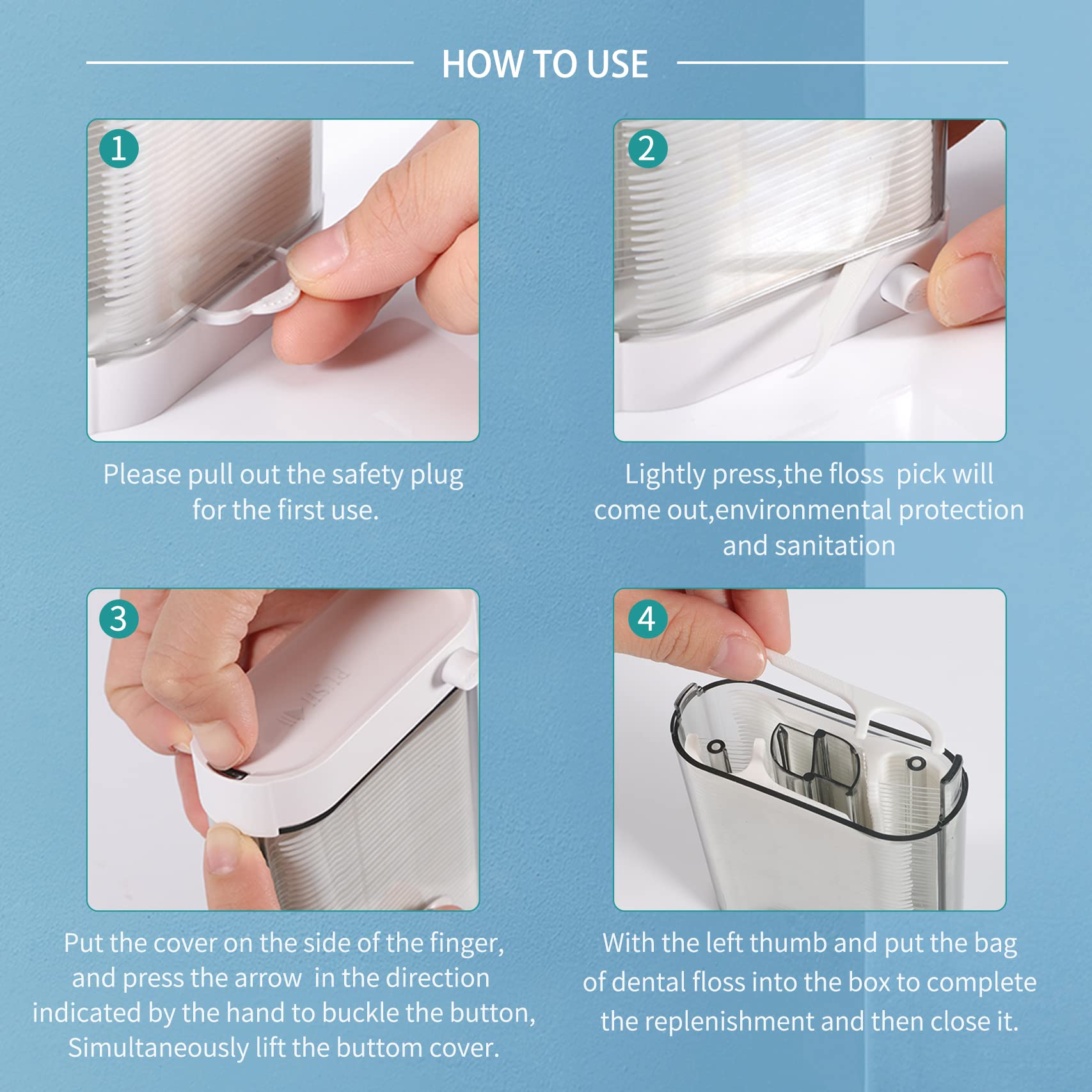 HOW TO USE

1

Please pull out the safety plug for the first use.

2

Lightly press,the floss pick will come out,environmental protection and sanitation

3

PUSH

Put the cover on the side of the finger, and press the arrow in the direction indicated by the hand to buckle the button, Simultaneously lift the buttom cover.

4

With the left thumb and put the bag of dental floss into the box to complete the replenishment and then close it.