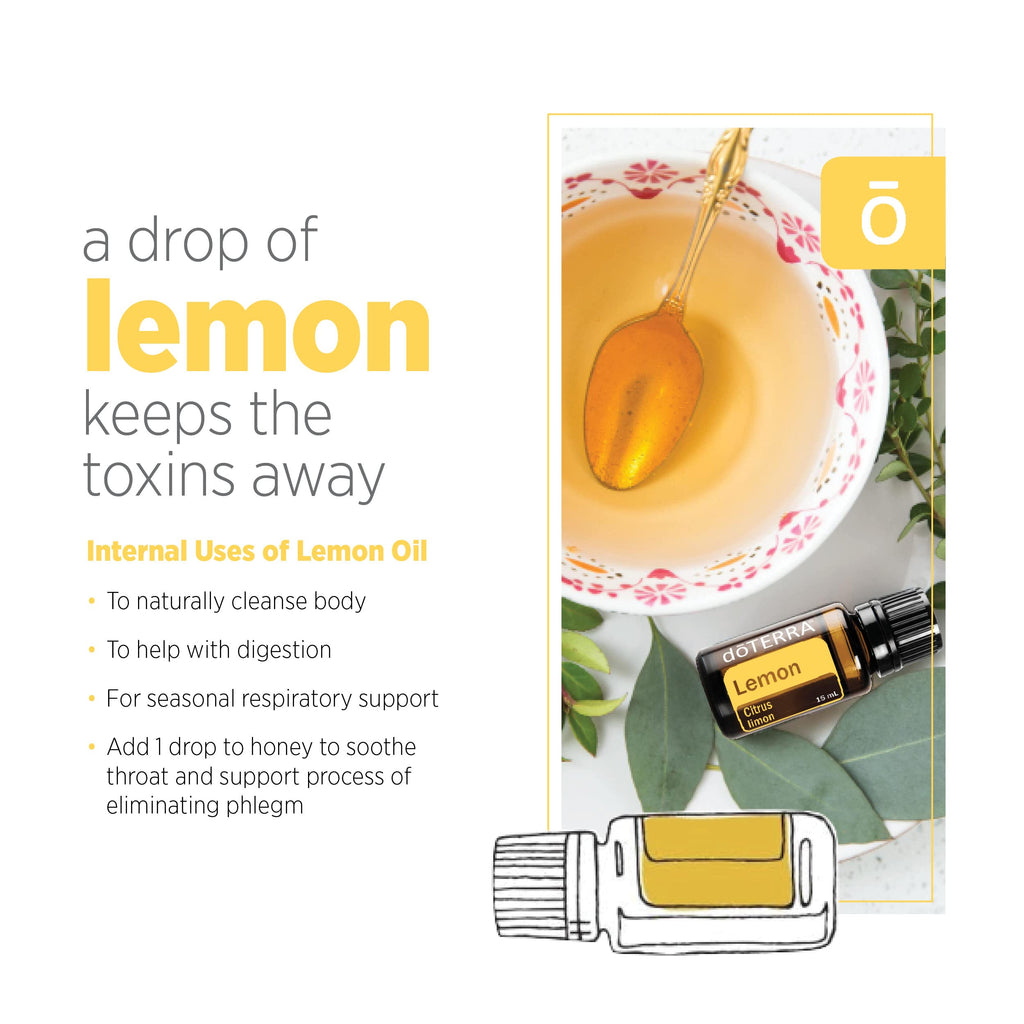 a drop of
lemon
keeps the toxins away

Internal Uses of Lemon Oil

• To naturally cleanse body
• To help with digestion
• For seasonal respiratory support
• Add 1 drop to honey to soothe throat and support process of eliminating phlegm

ō

dōTERRA
Lemon
Citrus limon
15 mL