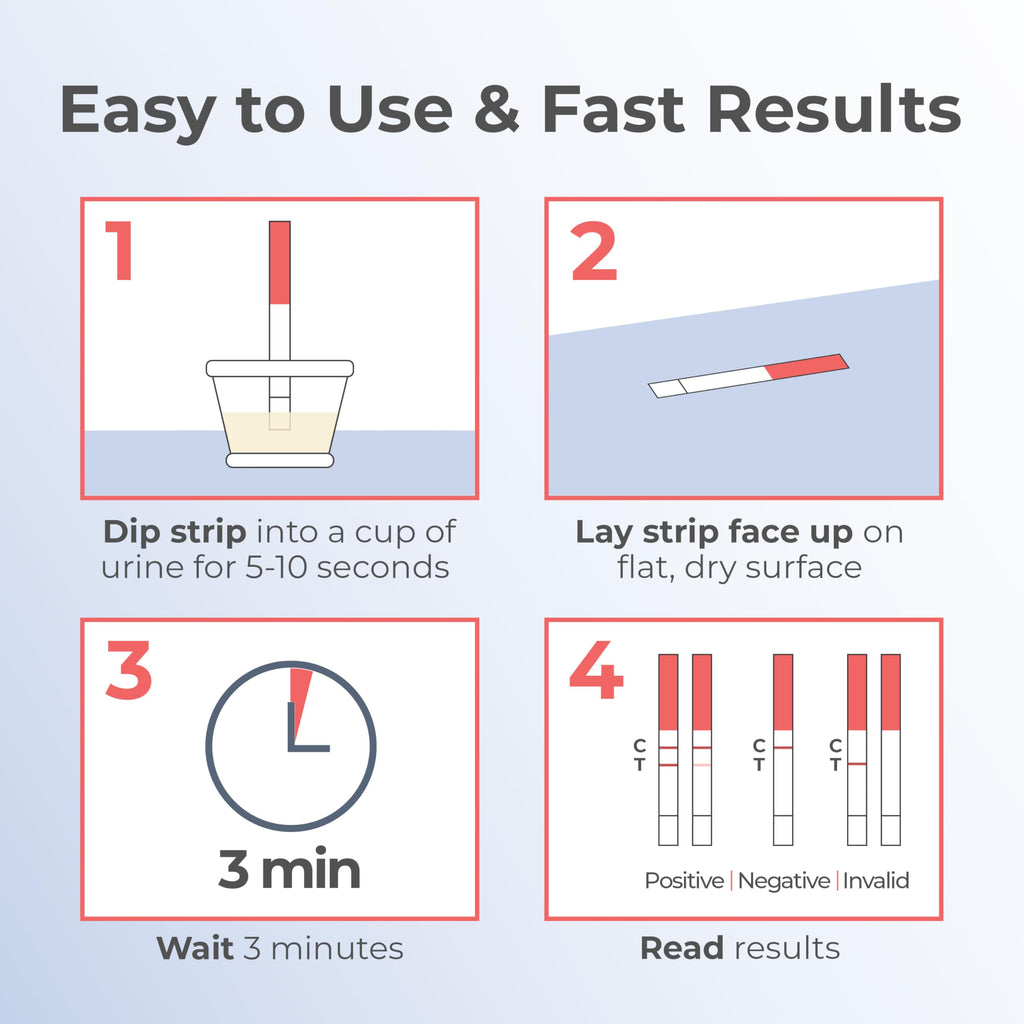 Easy to Use & Fast Results

1

Dip strip into a cup of urine for 5-10 seconds

2

Lay strip face up on flat, dry surface

3

3 min

Wait 3 minutes

4

C
T

C
T

C
T

Positive | Negative | Invalid

Read results