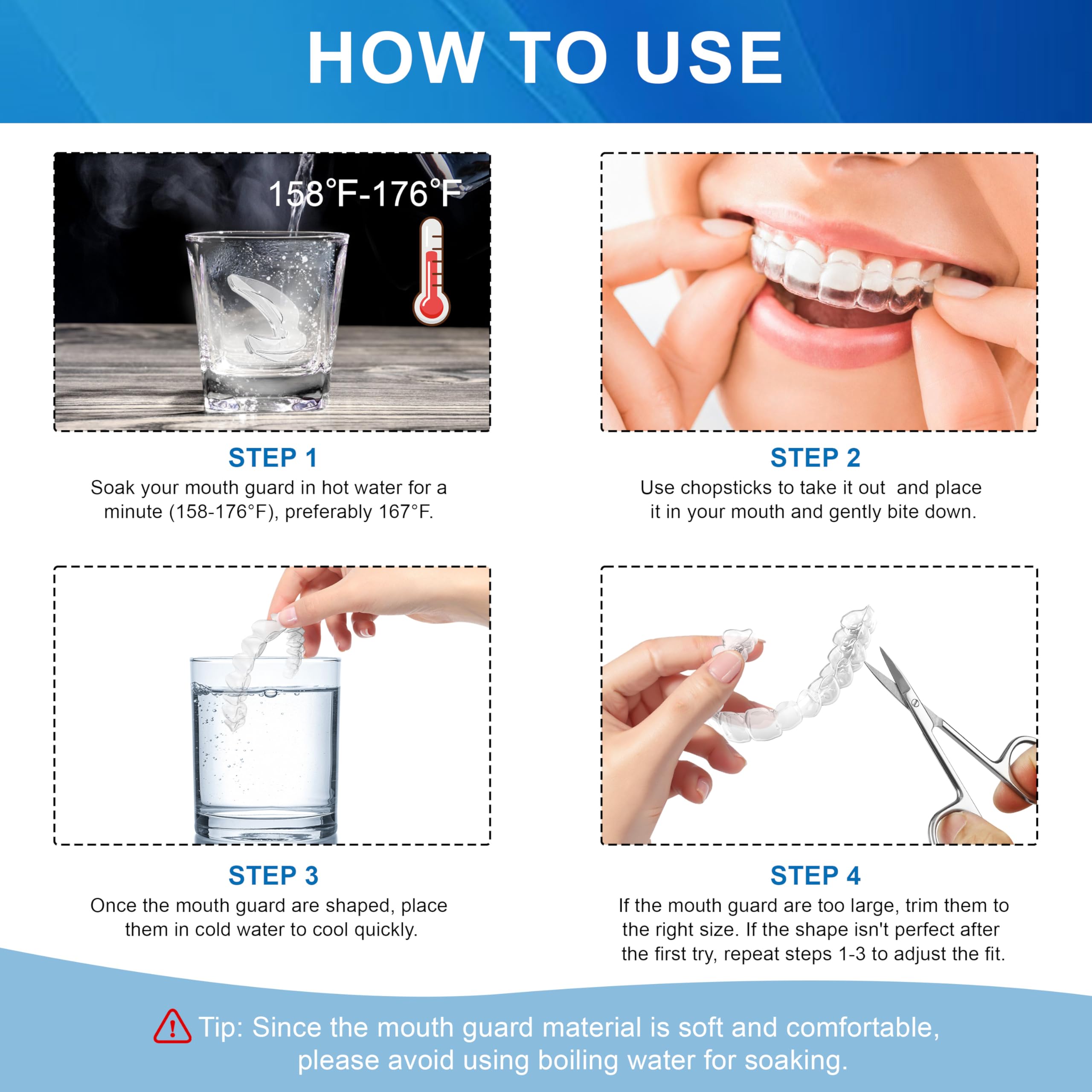 HOW TO USE

158°F-176°F

STEP 1
Soak your mouth guard in hot water for a minute (158-176°F), preferably 167°F.

STEP 2
Use chopsticks to take it out  and place it in your mouth and gently bite down.

STEP 3
Once the mouth guard are shaped, place them in cold water to cool quickly.

STEP 4
If the mouth guard are too large, trim them to the right size. If the shape isn't perfect after the first try, repeat steps 1-3 to adjust the fit.

Tip: Since the mouth guard material is soft and comfortable, please avoid using boiling water for soaking.