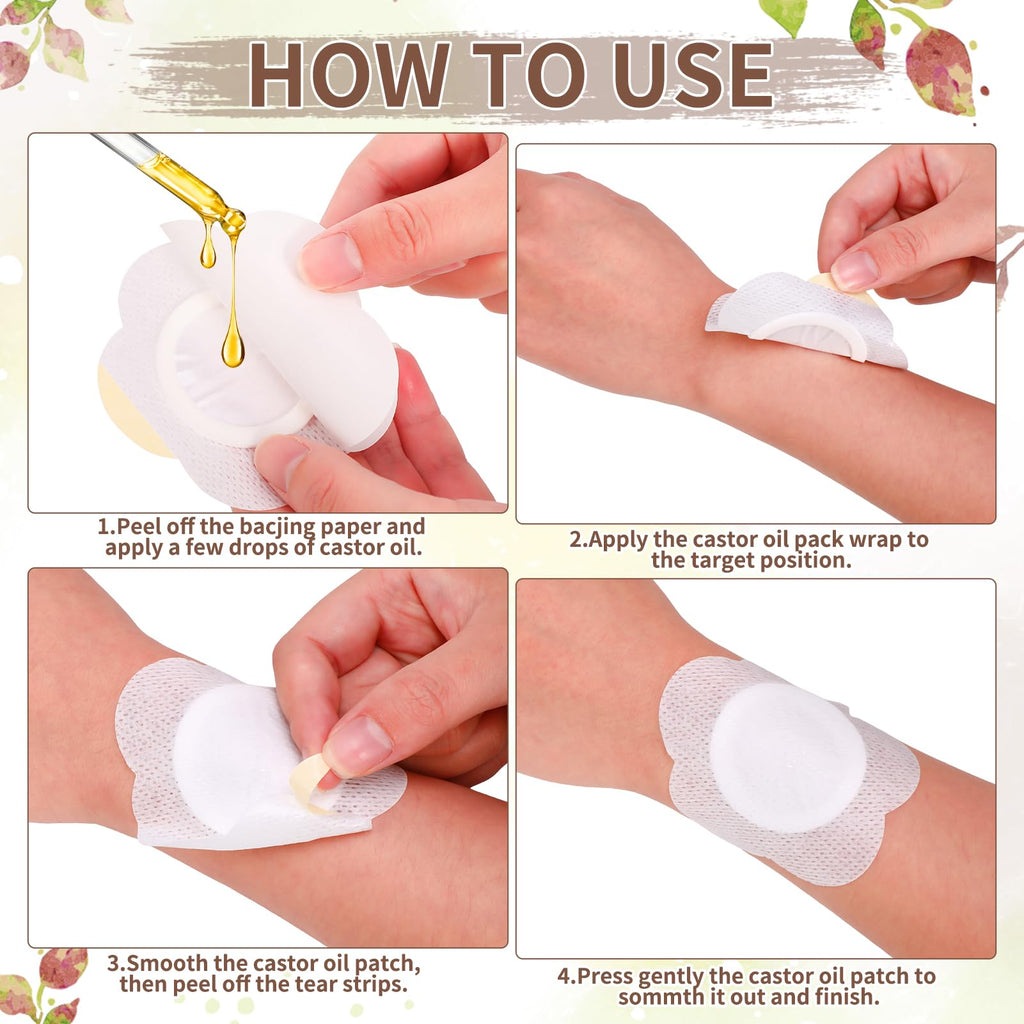 HOW TO USE

1.Peel off the bacjing paper and apply a few drops of castor oil.

2.Apply the castor oil pack wrap to the target position.

3.Smooth the castor oil patch, then peel off the tear strips.

4.Press gently the castor oil patch to sommth it out and finish.