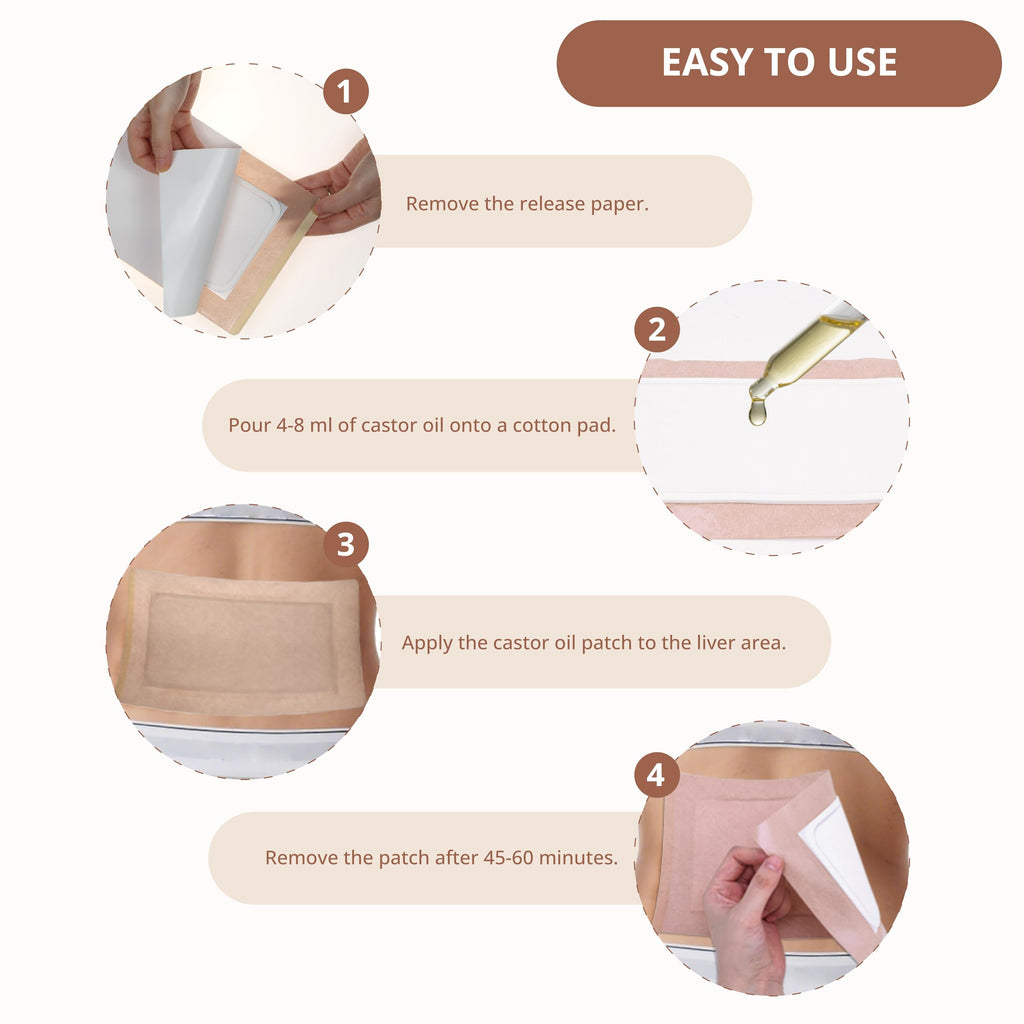 EASY TO USE

1

Remove the release paper.

2

Pour 4-8 ml of castor oil onto a cotton pad.

3

Apply the castor oil patch to the liver area.

4

Remove the patch after 45-60 minutes.