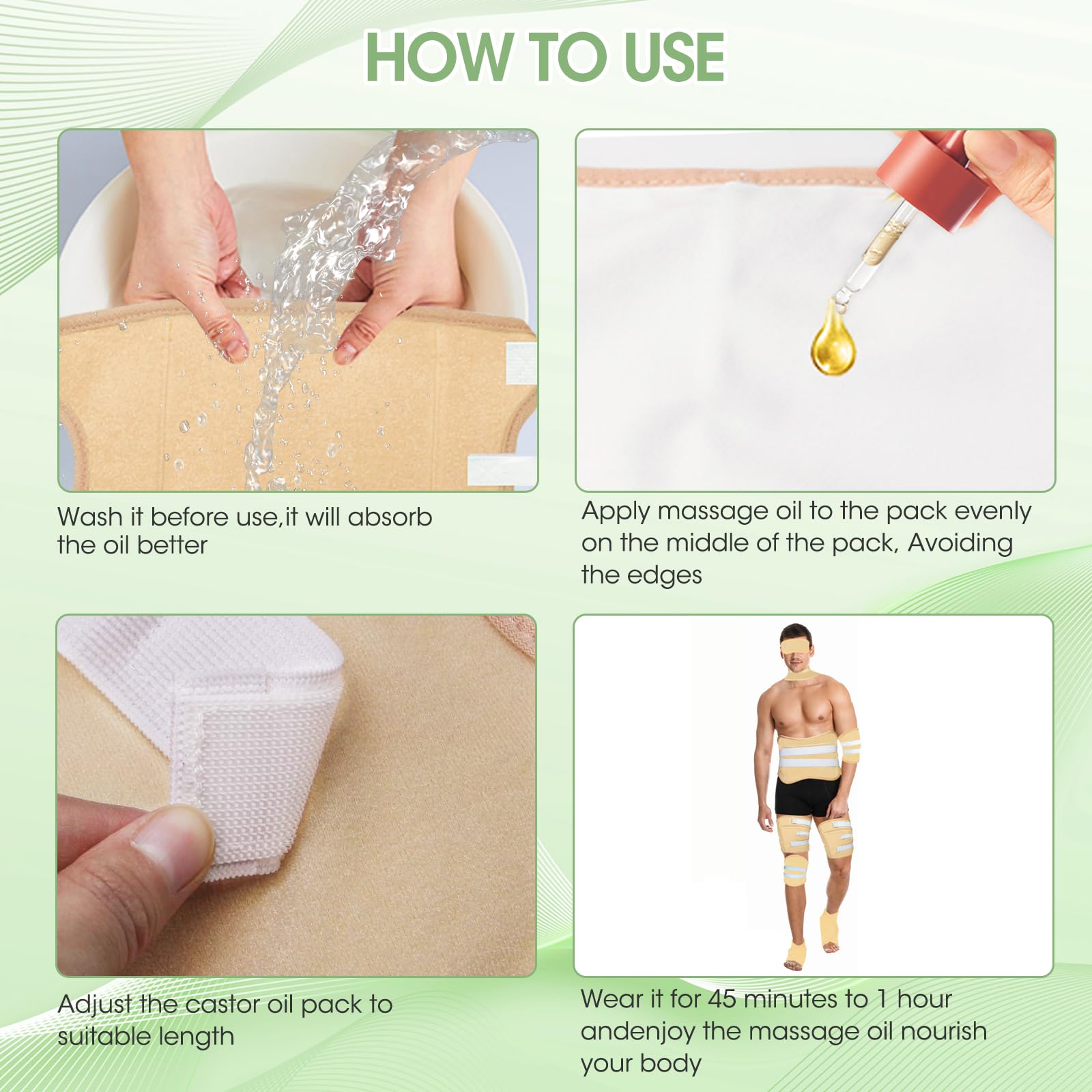 HOW TO USE

Wash it before use,it will absorb the oil better

Apply massage oil to the pack evenly on the middle of the pack, Avoiding the edges

Adjust the castor oil pack to suitable length

Wear it for 45 minutes to 1 hour andenjoy the massage oil nourish your body