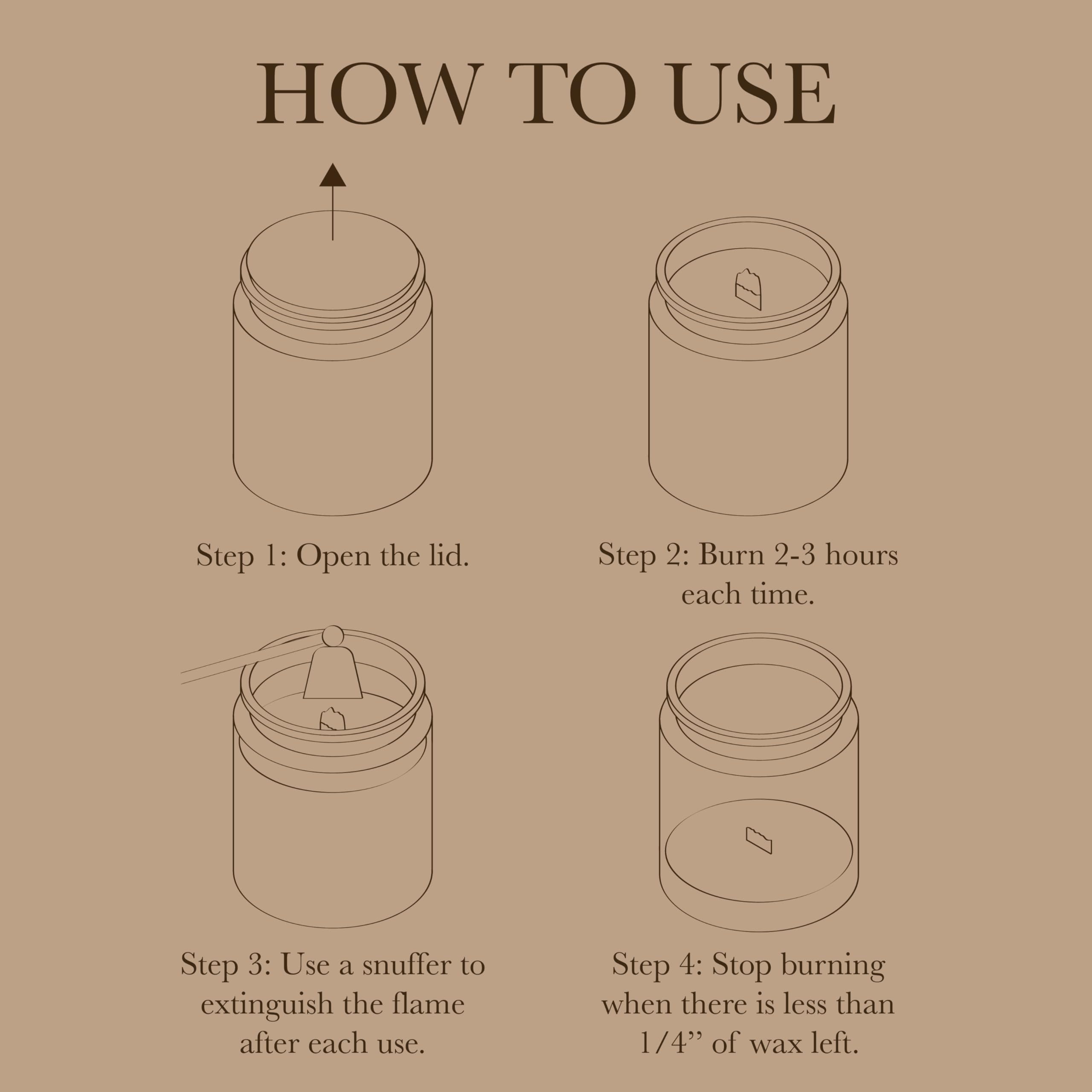 HOW TO USE

Step 1: Open the lid.

Step 2: Burn 2-3 hours each time.

Step 3: Use a snuffer to extinguish the flame after each use.

Step 4: Stop burning when there is less than 1/4” of wax left.