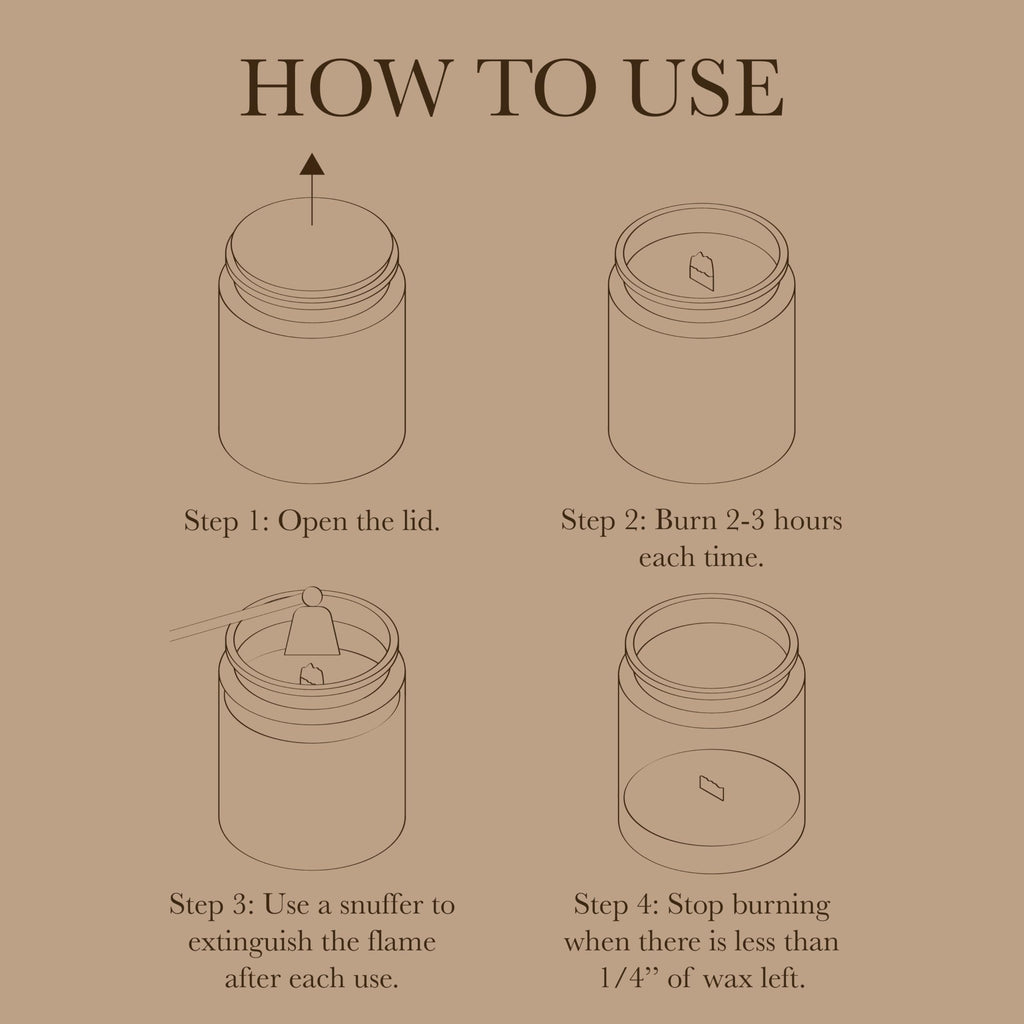 HOW TO USE

Step 1: Open the lid.

Step 2: Burn 2-3 hours each time.

Step 3: Use a snuffer to extinguish the flame after each use.

Step 4: Stop burning when there is less than 1/4” of wax left.